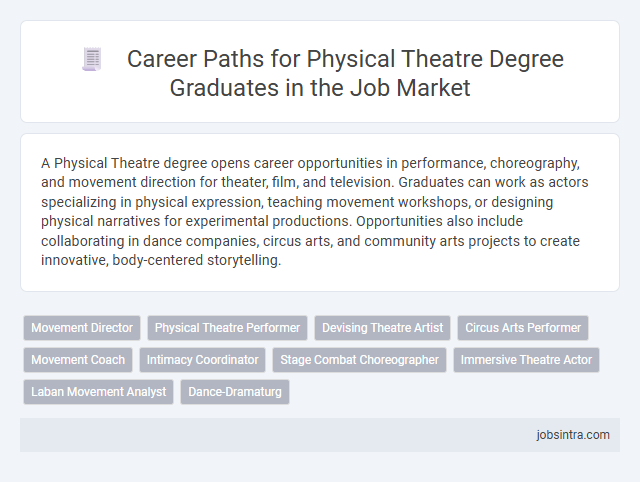 Career Paths for Physical Theatre Degree Graduates in the Job Market

A Physical Theatre degree opens career opportunities in performance, choreography, and movement direction for theater, film, and television. Graduates can work as actors specializing in physical expression, teaching movement workshops, or designing physical narratives for experimental productions. Opportunities also include collaborating in dance companies, circus arts, and community arts projects to create innovative, body-centered storytelling.

Movement Director
Physical Theatre Performer
Devising Theatre Artist
Circus Arts Performer
Movement Coach
Intimacy Coordinator
Stage Combat Choreographer
Immersive Theatre Actor
Laban Movement Analyst
Dance-Dramaturg

jobsintra.com