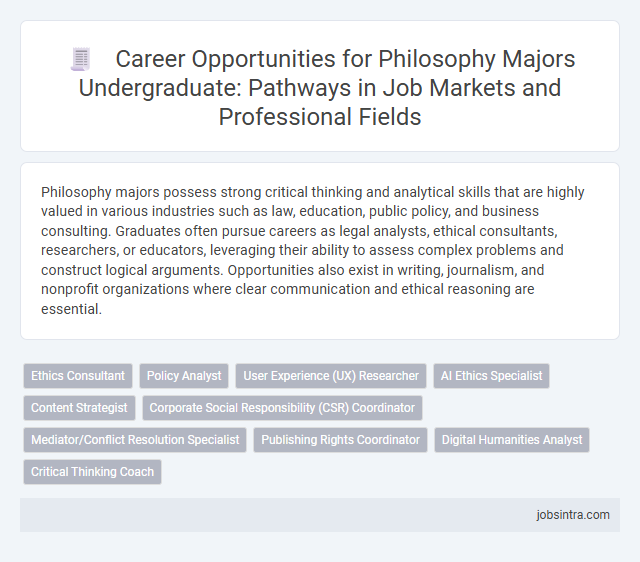 Career Opportunities for Philosophy Majors Undergraduate: Pathways in Job Markets and Professional Fields

Philosophy majors possess strong critical thinking and analytical skills that are highly valued in various industries such as law, education, public policy, and business consulting. Graduates often pursue careers as legal analysts, ethical consultants, researchers, or educators, leveraging their ability to assess complex problems and construct logical arguments. Opportunities also exist in writing, journalism, and nonprofit organizations where clear communication and ethical reasoning are essential.

Ethics Consultant
Policy Analyst
User Experience (UX) Researcher
AI Ethics Specialist
Content Strategist
Corporate Social Responsibility (CSR) Coordinator
Mediator/Conflict Resolution Specialist
Publishing Rights Coordinator
Digital Humanities Analyst
Critical Thinking Coach

jobsintra.com