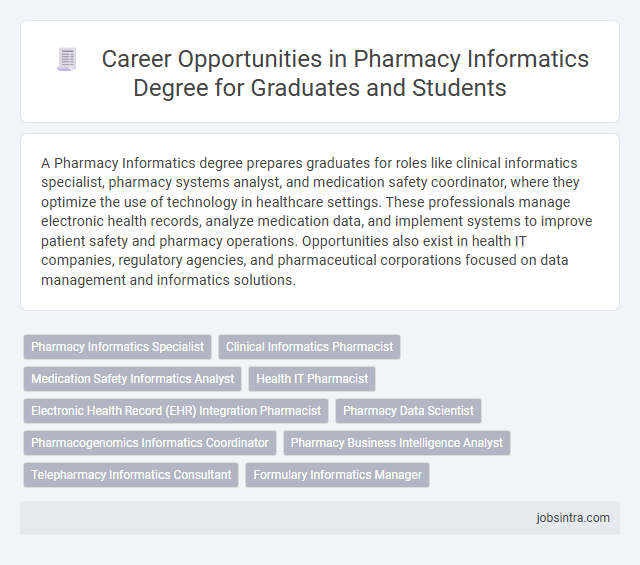 Career Opportunities in Pharmacy Informatics Degree for Graduates and Students

A Pharmacy Informatics degree prepares graduates for roles like clinical informatics specialist, pharmacy systems analyst, and medication safety coordinator, where they optimize the use of technology in healthcare settings. These professionals manage electronic health records, analyze medication data, and implement systems to improve patient safety and pharmacy operations. Opportunities also exist in health IT companies, regulatory agencies, and pharmaceutical corporations focused on data management and informatics solutions.

Pharmacy Informatics Specialist
Clinical Informatics Pharmacist
Medication Safety Informatics Analyst
Health IT Pharmacist
Electronic Health Record (EHR) Integration Pharmacist
Pharmacy Data Scientist
Pharmacogenomics Informatics Coordinator
Pharmacy Business Intelligence Analyst
Telepharmacy Informatics Consultant
Formulary Informatics Manager

jobsintra.com