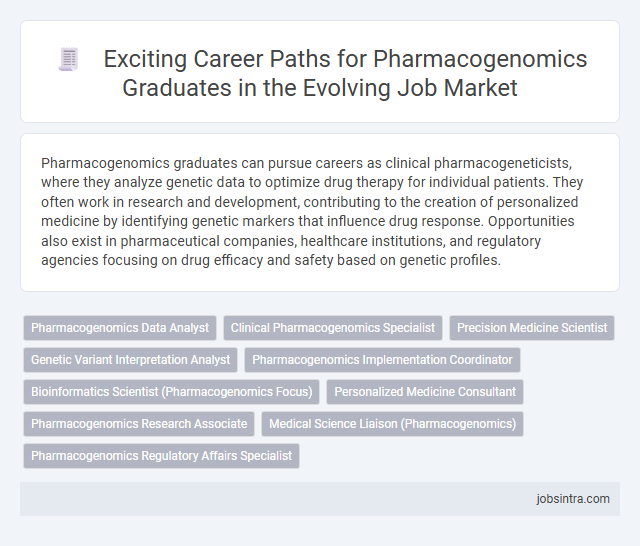 Exciting Career Paths for Pharmacogenomics Graduates in the Evolving Job Market

Pharmacogenomics graduates can pursue careers as clinical pharmacogeneticists, where they analyze genetic data to optimize drug therapy for individual patients. They often work in research and development, contributing to the creation of personalized medicine by identifying genetic markers that influence drug response. Opportunities also exist in pharmaceutical companies, healthcare institutions, and regulatory agencies focusing on drug efficacy and safety based on genetic profiles.

Pharmacogenomics Data Analyst
Clinical Pharmacogenomics Specialist
Precision Medicine Scientist
Genetic Variant Interpretation Analyst
Pharmacogenomics Implementation Coordinator
Bioinformatics Scientist (Pharmacogenomics Focus)
Personalized Medicine Consultant
Pharmacogenomics Research Associate
Medical Science Liaison (Pharmacogenomics)
Pharmacogenomics Regulatory Affairs Specialist

jobsintra.com