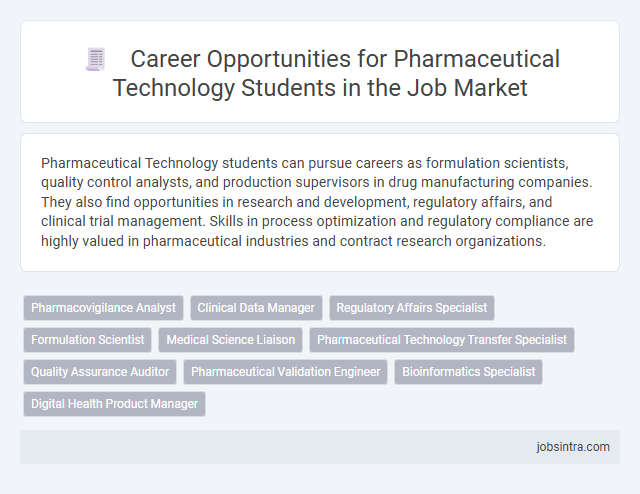 Career Opportunities for Pharmaceutical Technology Students in the Job Market

Pharmaceutical Technology students can pursue careers as formulation scientists, quality control analysts, and production supervisors in drug manufacturing companies. They also find opportunities in research and development, regulatory affairs, and clinical trial management. Skills in process optimization and regulatory compliance are highly valued in pharmaceutical industries and contract research organizations.

Pharmacovigilance Analyst
Clinical Data Manager
Regulatory Affairs Specialist
Formulation Scientist
Medical Science Liaison
Pharmaceutical Technology Transfer Specialist
Quality Assurance Auditor
Pharmaceutical Validation Engineer
Bioinformatics Specialist
Digital Health Product Manager

jobsintra.com