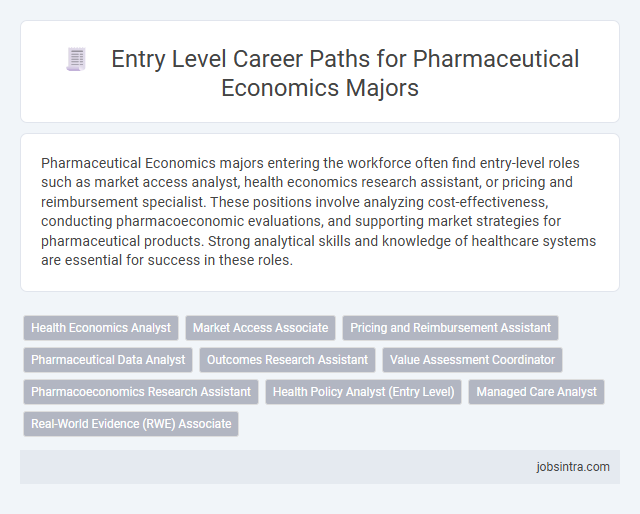 Entry Level Career Paths for Pharmaceutical Economics Majors

Pharmaceutical Economics majors entering the workforce often find entry-level roles such as market access analyst, health economics research assistant, or pricing and reimbursement specialist. These positions involve analyzing cost-effectiveness, conducting pharmacoeconomic evaluations, and supporting market strategies for pharmaceutical products. Strong analytical skills and knowledge of healthcare systems are essential for success in these roles.

Health Economics Analyst
Market Access Associate
Pricing and Reimbursement Assistant
Pharmaceutical Data Analyst
Outcomes Research Assistant
Value Assessment Coordinator
Pharmacoeconomics Research Assistant
Health Policy Analyst (Entry Level)
Managed Care Analyst
Real-World Evidence (RWE) Associate

jobsintra.com