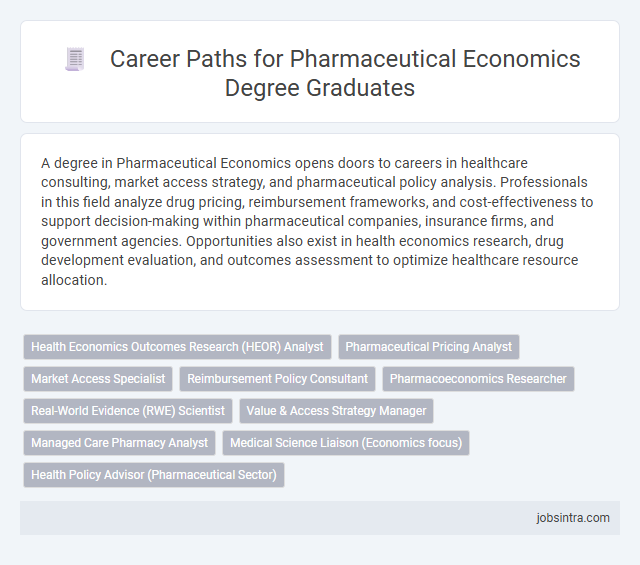 Career Paths for Pharmaceutical Economics Degree Graduates

A degree in Pharmaceutical Economics opens doors to careers in healthcare consulting, market access strategy, and pharmaceutical policy analysis. Professionals in this field analyze drug pricing, reimbursement frameworks, and cost-effectiveness to support decision-making within pharmaceutical companies, insurance firms, and government agencies. Opportunities also exist in health economics research, drug development evaluation, and outcomes assessment to optimize healthcare resource allocation.

Health Economics Outcomes Research (HEOR) Analyst
Pharmaceutical Pricing Analyst
Market Access Specialist
Reimbursement Policy Consultant
Pharmacoeconomics Researcher
Real-World Evidence (RWE) Scientist
Value & Access Strategy Manager
Managed Care Pharmacy Analyst
Medical Science Liaison (Economics focus)
Health Policy Advisor (Pharmaceutical Sector)

jobsintra.com