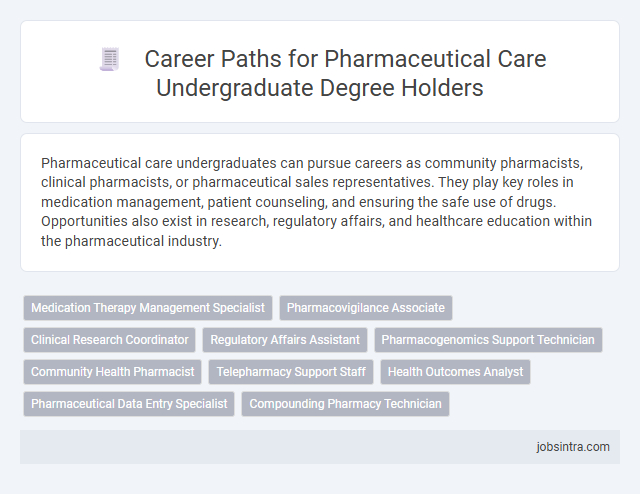 Career Paths for Pharmaceutical Care Undergraduate Degree Holders

Pharmaceutical care undergraduates can pursue careers as community pharmacists, clinical pharmacists, or pharmaceutical sales representatives. They play key roles in medication management, patient counseling, and ensuring the safe use of drugs. Opportunities also exist in research, regulatory affairs, and healthcare education within the pharmaceutical industry.

Medication Therapy Management Specialist
Pharmacovigilance Associate
Clinical Research Coordinator
Regulatory Affairs Assistant
Pharmacogenomics Support Technician
Community Health Pharmacist
Telepharmacy Support Staff
Health Outcomes Analyst
Pharmaceutical Data Entry Specialist
Compounding Pharmacy Technician

jobsintra.com