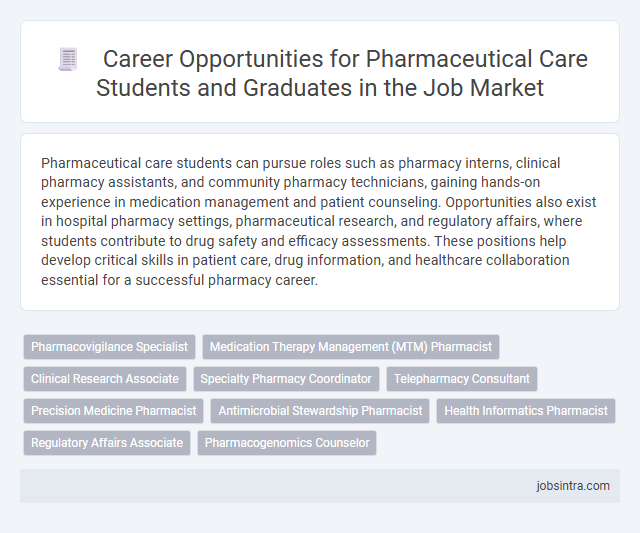 Career Opportunities for Pharmaceutical Care Students and Graduates in the Job Market

Pharmaceutical care students can pursue roles such as pharmacy interns, clinical pharmacy assistants, and community pharmacy technicians, gaining hands-on experience in medication management and patient counseling. Opportunities also exist in hospital pharmacy settings, pharmaceutical research, and regulatory affairs, where students contribute to drug safety and efficacy assessments. These positions help develop critical skills in patient care, drug information, and healthcare collaboration essential for a successful pharmacy career.

Pharmacovigilance Specialist
Medication Therapy Management (MTM) Pharmacist
Clinical Research Associate
Specialty Pharmacy Coordinator
Telepharmacy Consultant
Precision Medicine Pharmacist
Antimicrobial Stewardship Pharmacist
Health Informatics Pharmacist
Regulatory Affairs Associate
Pharmacogenomics Counselor

jobsintra.com