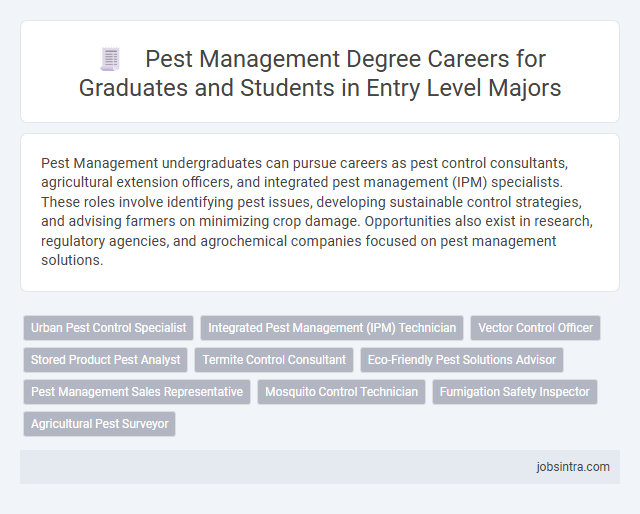 Pest Management Degree Careers for Graduates and Students in Entry Level Majors

Pest Management undergraduates can pursue careers as pest control consultants, agricultural extension officers, and integrated pest management (IPM) specialists. These roles involve identifying pest issues, developing sustainable control strategies, and advising farmers on minimizing crop damage. Opportunities also exist in research, regulatory agencies, and agrochemical companies focused on pest management solutions.

Urban Pest Control Specialist
Integrated Pest Management (IPM) Technician
Vector Control Officer
Stored Product Pest Analyst
Termite Control Consultant
Eco-Friendly Pest Solutions Advisor
Pest Management Sales Representative
Mosquito Control Technician
Fumigation Safety Inspector
Agricultural Pest Surveyor

jobsintra.com