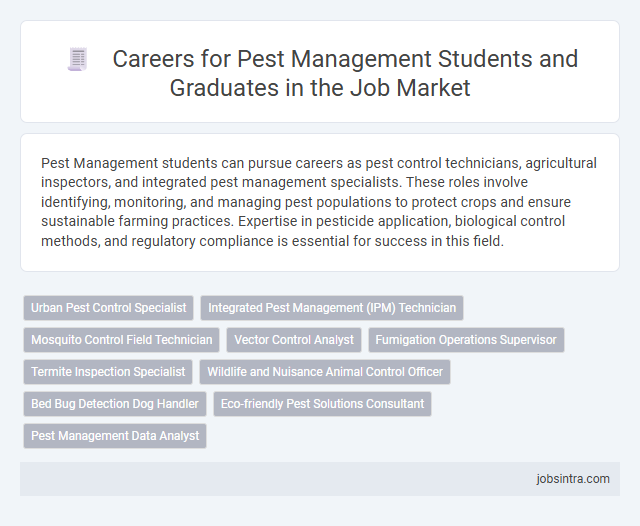 Careers for Pest Management Students and Graduates in the Job Market

Pest Management students can pursue careers as pest control technicians, agricultural inspectors, and integrated pest management specialists. These roles involve identifying, monitoring, and managing pest populations to protect crops and ensure sustainable farming practices. Expertise in pesticide application, biological control methods, and regulatory compliance is essential for success in this field.

Urban Pest Control Specialist
Integrated Pest Management (IPM) Technician
Mosquito Control Field Technician
Vector Control Analyst
Fumigation Operations Supervisor
Termite Inspection Specialist
Wildlife and Nuisance Animal Control Officer
Bed Bug Detection Dog Handler
Eco-friendly Pest Solutions Consultant
Pest Management Data Analyst

jobsintra.com