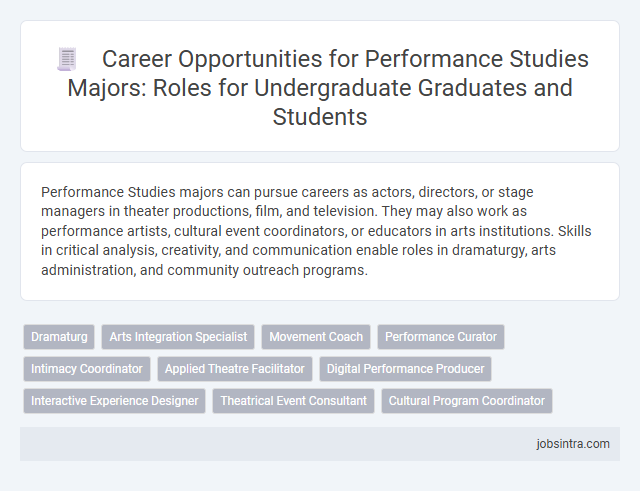 Career Opportunities for Performance Studies Majors: Roles for Undergraduate Graduates and Students

Performance Studies majors can pursue careers as actors, directors, or stage managers in theater productions, film, and television. They may also work as performance artists, cultural event coordinators, or educators in arts institutions. Skills in critical analysis, creativity, and communication enable roles in dramaturgy, arts administration, and community outreach programs.

Dramaturg
Arts Integration Specialist
Movement Coach
Performance Curator
Intimacy Coordinator
Applied Theatre Facilitator
Digital Performance Producer
Interactive Experience Designer
Theatrical Event Consultant
Cultural Program Coordinator

jobsintra.com