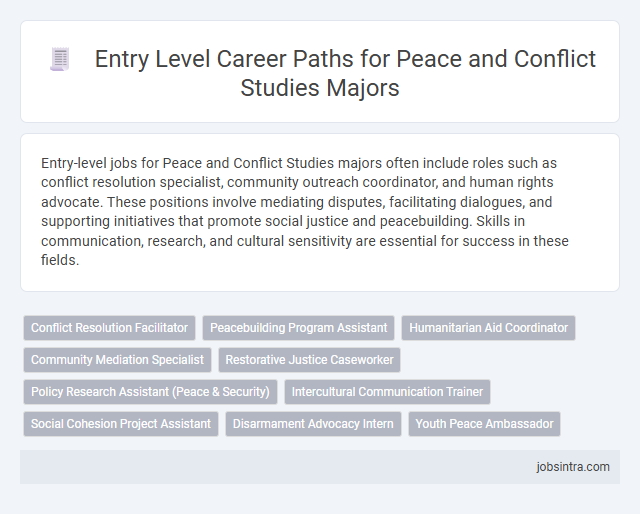 Entry Level Career Paths for Peace and Conflict Studies Majors

Entry-level jobs for Peace and Conflict Studies majors often include roles such as conflict resolution specialist, community outreach coordinator, and human rights advocate. These positions involve mediating disputes, facilitating dialogues, and supporting initiatives that promote social justice and peacebuilding. Skills in communication, research, and cultural sensitivity are essential for success in these fields.

Conflict Resolution Facilitator
Peacebuilding Program Assistant
Humanitarian Aid Coordinator
Community Mediation Specialist
Restorative Justice Caseworker
Policy Research Assistant (Peace & Security)
Intercultural Communication Trainer
Social Cohesion Project Assistant
Disarmament Advocacy Intern
Youth Peace Ambassador

jobsintra.com