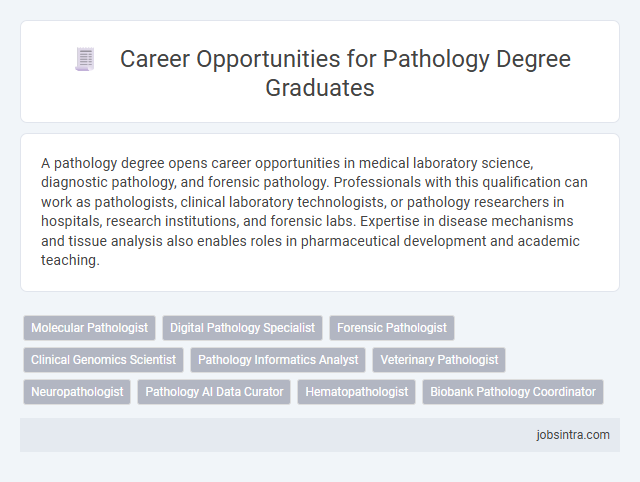 Career Opportunities for Pathology Degree Graduates

A pathology degree opens career opportunities in medical laboratory science, diagnostic pathology, and forensic pathology. Professionals with this qualification can work as pathologists, clinical laboratory technologists, or pathology researchers in hospitals, research institutions, and forensic labs. Expertise in disease mechanisms and tissue analysis also enables roles in pharmaceutical development and academic teaching.

Molecular Pathologist
Digital Pathology Specialist
Forensic Pathologist
Clinical Genomics Scientist
Pathology Informatics Analyst
Veterinary Pathologist
Neuropathologist
Pathology AI Data Curator
Hematopathologist
Biobank Pathology Coordinator

jobsintra.com