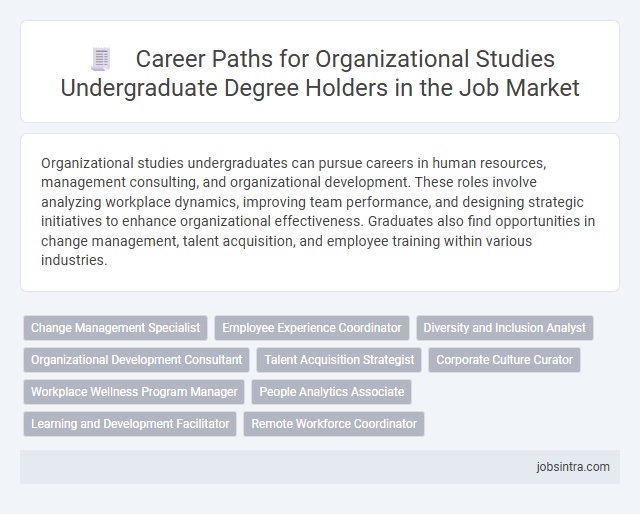 Career Paths for Organizational Studies Undergraduate Degree Holders in the Job Market

Organizational studies undergraduates can pursue careers in human resources, management consulting, and organizational development. These roles involve analyzing workplace dynamics, improving team performance, and designing strategic initiatives to enhance organizational effectiveness. Graduates also find opportunities in change management, talent acquisition, and employee training within various industries.

Change Management Specialist
Employee Experience Coordinator
Diversity and Inclusion Analyst
Organizational Development Consultant
Talent Acquisition Strategist
Corporate Culture Curator
Workplace Wellness Program Manager
People Analytics Associate
Learning and Development Facilitator
Remote Workforce Coordinator

jobsintra.com