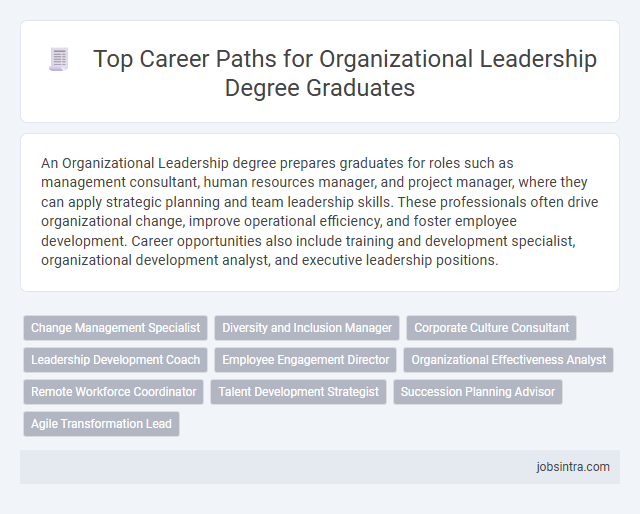 Top Career Paths for Organizational Leadership Degree Graduates

An Organizational Leadership degree prepares graduates for roles such as management consultant, human resources manager, and project manager, where they can apply strategic planning and team leadership skills. These professionals often drive organizational change, improve operational efficiency, and foster employee development. Career opportunities also include training and development specialist, organizational development analyst, and executive leadership positions.

Change Management Specialist
Diversity and Inclusion Manager
Corporate Culture Consultant
Leadership Development Coach
Employee Engagement Director
Organizational Effectiveness Analyst
Remote Workforce Coordinator
Talent Development Strategist
Succession Planning Advisor
Agile Transformation Lead

jobsintra.com