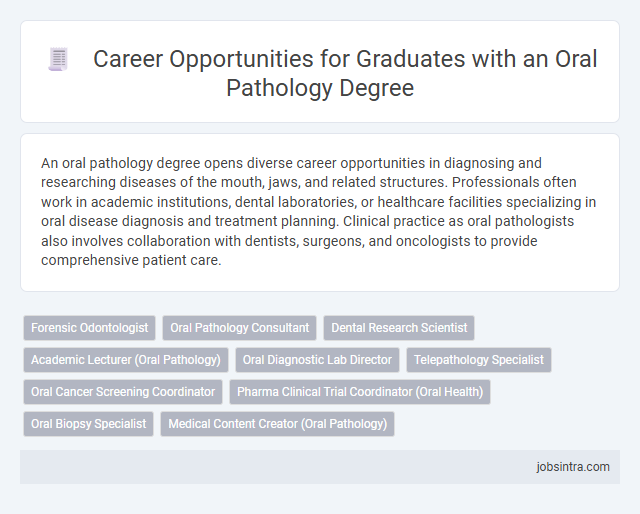 Career Opportunities for Graduates with an Oral Pathology Degree

An oral pathology degree opens diverse career opportunities in diagnosing and researching diseases of the mouth, jaws, and related structures. Professionals often work in academic institutions, dental laboratories, or healthcare facilities specializing in oral disease diagnosis and treatment planning. Clinical practice as oral pathologists also involves collaboration with dentists, surgeons, and oncologists to provide comprehensive patient care.

Forensic Odontologist

Oral Pathology Consultant

Dental Research Scientist

Academic Lecturer (Oral Pathology)

Oral Diagnostic Lab Director

Telepathology Specialist

Oral Cancer Screening Coordinator

Pharma Clinical Trial Coordinator (Oral Health)

Oral Biopsy Specialist

Medical Content Creator (Oral Pathology)

jobsintra.com