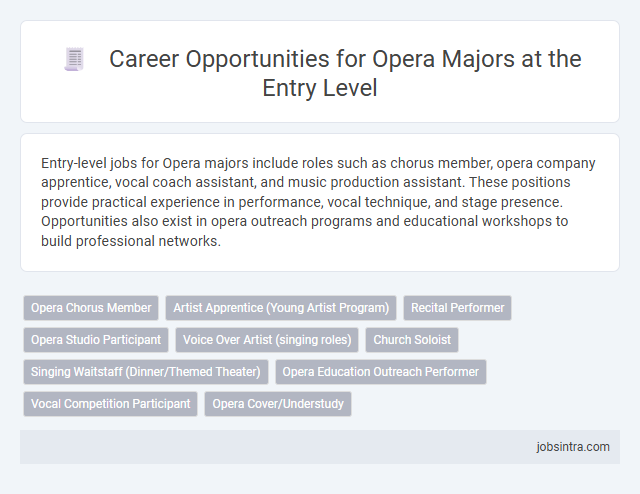 Career Opportunities for Opera Majors at the Entry Level

Entry-level jobs for Opera majors include roles such as chorus member, opera company apprentice, vocal coach assistant, and music production assistant. These positions provide practical experience in performance, vocal technique, and stage presence. Opportunities also exist in opera outreach programs and educational workshops to build professional networks.

Opera Chorus Member
Artist Apprentice (Young Artist Program)
Recital Performer
Opera Studio Participant
Voice Over Artist (singing roles)
Church Soloist
Singing Waitstaff (Dinner/Themed Theater)
Opera Education Outreach Performer
Vocal Competition Participant
Opera Cover/Understudy

jobsintra.com