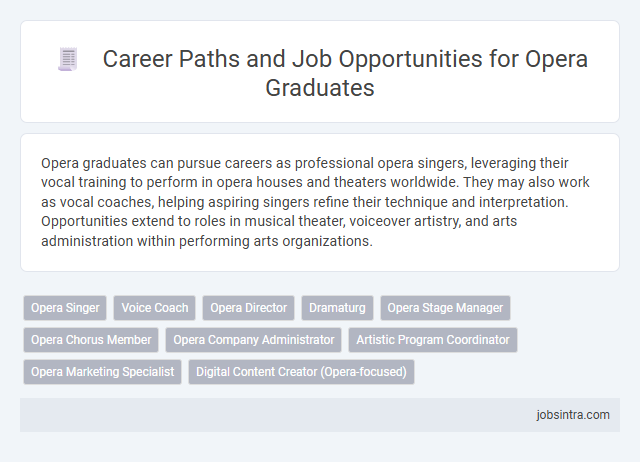 Career Paths and Job Opportunities for Opera Graduates

Opera graduates can pursue careers as professional opera singers, leveraging their vocal training to perform in opera houses and theaters worldwide. They may also work as vocal coaches, helping aspiring singers refine their technique and interpretation. Opportunities extend to roles in musical theater, voiceover artistry, and arts administration within performing arts organizations.

Opera Singer
Voice Coach
Opera Director
Dramaturg
Opera Stage Manager
Opera Chorus Member
Opera Company Administrator
Artistic Program Coordinator
Opera Marketing Specialist
Digital Content Creator (Opera-focused)

jobsintra.com