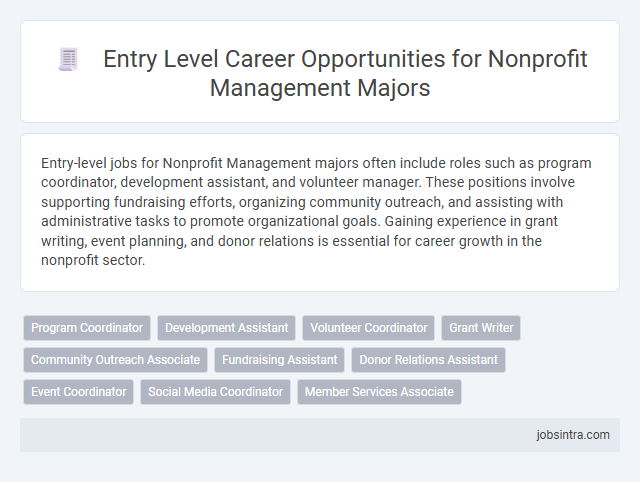 Entry Level Career Opportunities for Nonprofit Management Majors

Entry-level jobs for Nonprofit Management majors often include roles such as program coordinator, development assistant, and volunteer manager. These positions involve supporting fundraising efforts, organizing community outreach, and assisting with administrative tasks to promote organizational goals. Gaining experience in grant writing, event planning, and donor relations is essential for career growth in the nonprofit sector.

Program Coordinator
Development Assistant
Volunteer Coordinator
Grant Writer
Community Outreach Associate
Fundraising Assistant
Donor Relations Assistant
Event Coordinator
Social Media Coordinator
Member Services Associate

jobsintra.com