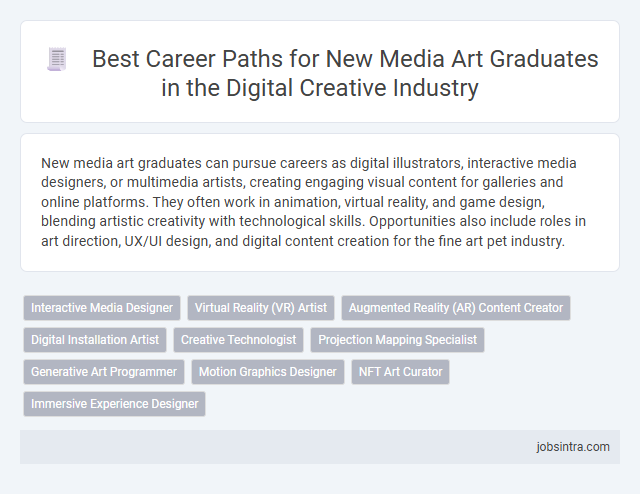 Best Career Paths for New Media Art Graduates in the Digital Creative Industry

New media art graduates can pursue careers as digital illustrators, interactive media designers, or multimedia artists, creating engaging visual content for galleries and online platforms. They often work in animation, virtual reality, and game design, blending artistic creativity with technological skills. Opportunities also include roles in art direction, UX/UI design, and digital content creation for the fine art pet industry.

Interactive Media Designer
Virtual Reality (VR) Artist
Augmented Reality (AR) Content Creator
Digital Installation Artist
Creative Technologist
Projection Mapping Specialist
Generative Art Programmer
Motion Graphics Designer
NFT Art Curator
Immersive Experience Designer

jobsintra.com