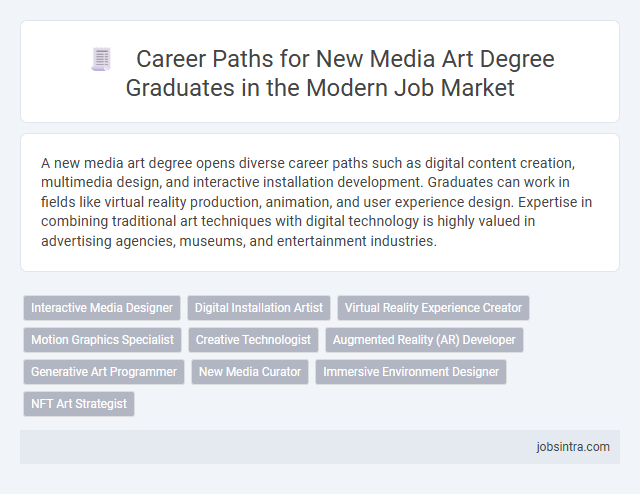 Career Paths for New Media Art Degree Graduates in the Modern Job Market

A new media art degree opens diverse career paths such as digital content creation, multimedia design, and interactive installation development. Graduates can work in fields like virtual reality production, animation, and user experience design. Expertise in combining traditional art techniques with digital technology is highly valued in advertising agencies, museums, and entertainment industries.

Interactive Media Designer
Digital Installation Artist
Virtual Reality Experience Creator
Motion Graphics Specialist
Creative Technologist
Augmented Reality (AR) Developer
Generative Art Programmer
New Media Curator
Immersive Environment Designer
NFT Art Strategist

jobsintra.com