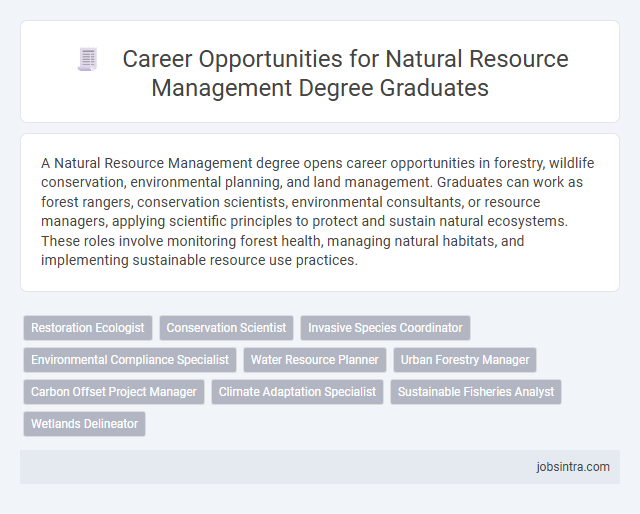 Career Opportunities for Natural Resource Management Degree Graduates

A Natural Resource Management degree opens career opportunities in forestry, wildlife conservation, environmental planning, and land management. Graduates can work as forest rangers, conservation scientists, environmental consultants, or resource managers, applying scientific principles to protect and sustain natural ecosystems. These roles involve monitoring forest health, managing natural habitats, and implementing sustainable resource use practices.

Restoration Ecologist
Conservation Scientist
Invasive Species Coordinator
Environmental Compliance Specialist
Water Resource Planner
Urban Forestry Manager
Carbon Offset Project Manager
Climate Adaptation Specialist
Sustainable Fisheries Analyst
Wetlands Delineator

jobsintra.com