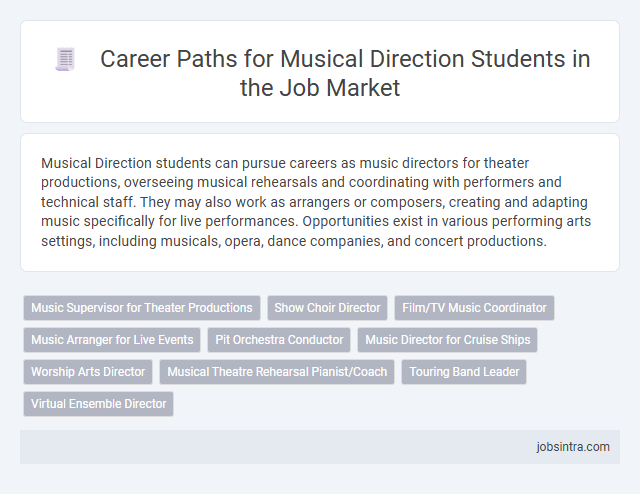 Career Paths for Musical Direction Students in the Job Market

Musical Direction students can pursue careers as music directors for theater productions, overseeing musical rehearsals and coordinating with performers and technical staff. They may also work as arrangers or composers, creating and adapting music specifically for live performances. Opportunities exist in various performing arts settings, including musicals, opera, dance companies, and concert productions.

Music Supervisor for Theater Productions
Show Choir Director
Film/TV Music Coordinator
Music Arranger for Live Events
Pit Orchestra Conductor
Music Director for Cruise Ships
Worship Arts Director
Musical Theatre Rehearsal Pianist/Coach
Touring Band Leader
Virtual Ensemble Director

jobsintra.com