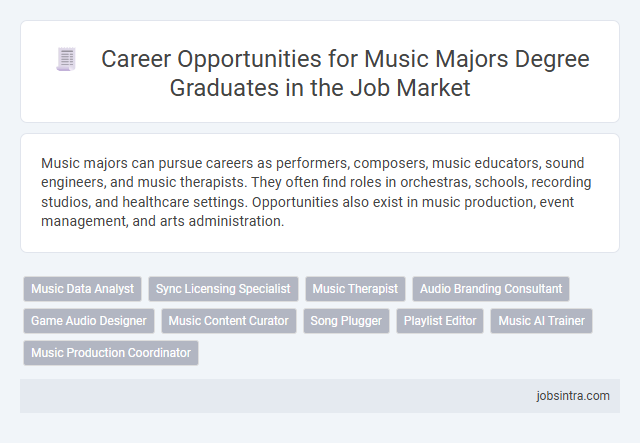 Career Opportunities for Music Majors Degree Graduates in the Job Market

Music majors can pursue careers as performers, composers, music educators, sound engineers, and music therapists. They often find roles in orchestras, schools, recording studios, and healthcare settings. Opportunities also exist in music production, event management, and arts administration.

Music Data Analyst
Sync Licensing Specialist
Music Therapist
Audio Branding Consultant
Game Audio Designer
Music Content Curator
Song Plugger
Playlist Editor
Music AI Trainer
Music Production Coordinator

jobsintra.com