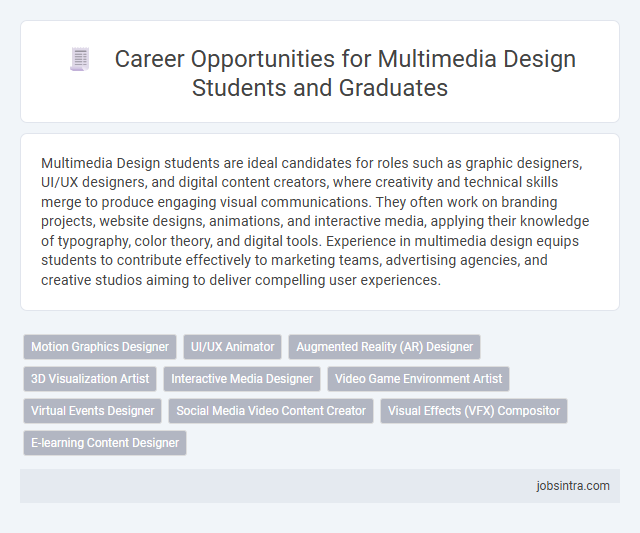 Career Opportunities for Multimedia Design Students and Graduates

Multimedia Design students are ideal candidates for roles such as graphic designers, UI/UX designers, and digital content creators, where creativity and technical skills merge to produce engaging visual communications. They often work on branding projects, website designs, animations, and interactive media, applying their knowledge of typography, color theory, and digital tools. Experience in multimedia design equips students to contribute effectively to marketing teams, advertising agencies, and creative studios aiming to deliver compelling user experiences.

Motion Graphics Designer
UI/UX Animator
Augmented Reality (AR) Designer
3D Visualization Artist
Interactive Media Designer
Video Game Environment Artist
Virtual Events Designer
Social Media Video Content Creator
Visual Effects (VFX) Compositor
E-learning Content Designer

jobsintra.com