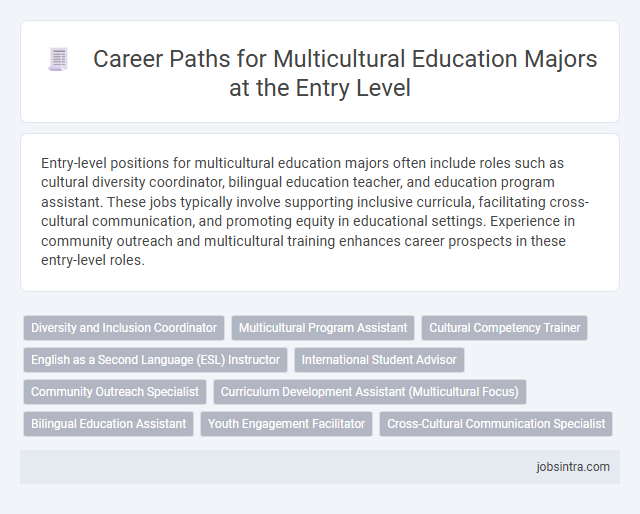 Career Paths for Multicultural Education Majors at the Entry Level

Entry-level positions for multicultural education majors often include roles such as cultural diversity coordinator, bilingual education teacher, and education program assistant. These jobs typically involve supporting inclusive curricula, facilitating cross-cultural communication, and promoting equity in educational settings. Experience in community outreach and multicultural training enhances career prospects in these entry-level roles.

Diversity and Inclusion Coordinator
Multicultural Program Assistant
Cultural Competency Trainer
English as a Second Language (ESL) Instructor
International Student Advisor
Community Outreach Specialist
Curriculum Development Assistant (Multicultural Focus)
Bilingual Education Assistant
Youth Engagement Facilitator
Cross-Cultural Communication Specialist

jobsintra.com