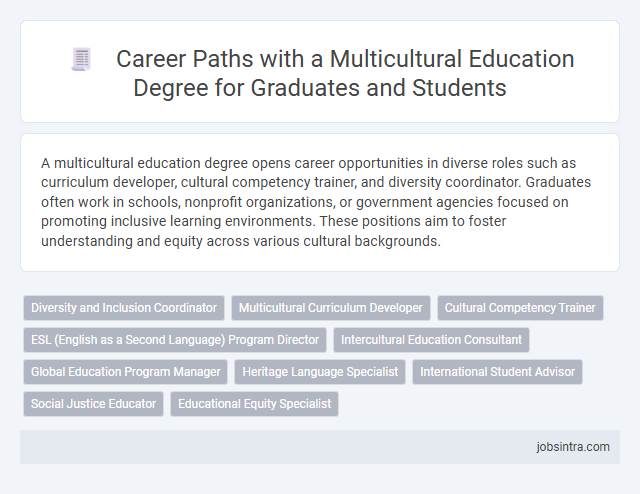 Career Paths with a Multicultural Education Degree for Graduates and Students

A multicultural education degree opens career opportunities in diverse roles such as curriculum developer, cultural competency trainer, and diversity coordinator. Graduates often work in schools, nonprofit organizations, or government agencies focused on promoting inclusive learning environments. These positions aim to foster understanding and equity across various cultural backgrounds.

Diversity and Inclusion Coordinator
Multicultural Curriculum Developer
Cultural Competency Trainer
ESL (English as a Second Language) Program Director
Intercultural Education Consultant
Global Education Program Manager
Heritage Language Specialist
International Student Advisor
Social Justice Educator
Educational Equity Specialist

jobsintra.com