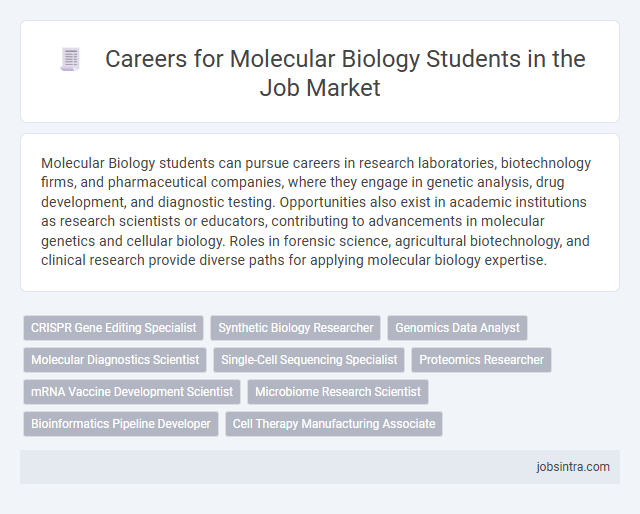 Careers for Molecular Biology Students in the Job Market

Molecular Biology students can pursue careers in research laboratories, biotechnology firms, and pharmaceutical companies, where they engage in genetic analysis, drug development, and diagnostic testing. Opportunities also exist in academic institutions as research scientists or educators, contributing to advancements in molecular genetics and cellular biology. Roles in forensic science, agricultural biotechnology, and clinical research provide diverse paths for applying molecular biology expertise.

CRISPR Gene Editing Specialist
Synthetic Biology Researcher
Genomics Data Analyst
Molecular Diagnostics Scientist
Single-Cell Sequencing Specialist
Proteomics Researcher
mRNA Vaccine Development Scientist
Microbiome Research Scientist
Bioinformatics Pipeline Developer
Cell Therapy Manufacturing Associate

jobsintra.com