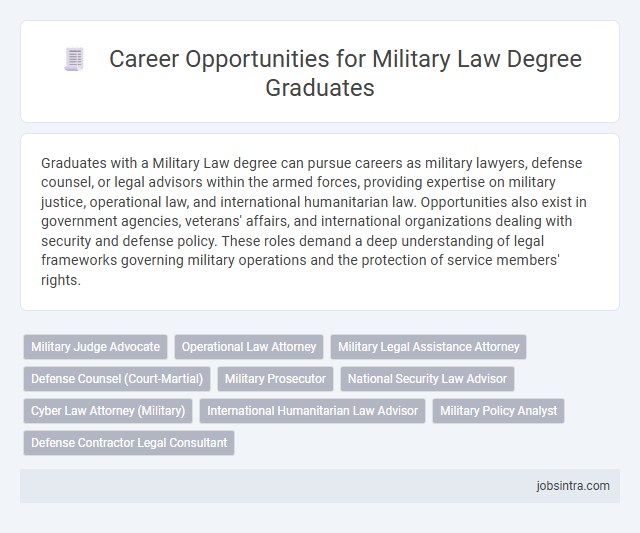 Career Opportunities for Military Law Degree Graduates

Graduates with a Military Law degree can pursue careers as military lawyers, defense counsel, or legal advisors within the armed forces, providing expertise on military justice, operational law, and international humanitarian law. Opportunities also exist in government agencies, veterans' affairs, and international organizations dealing with security and defense policy. These roles demand a deep understanding of legal frameworks governing military operations and the protection of service members' rights.

Military Judge Advocate
Operational Law Attorney
Military Legal Assistance Attorney
Defense Counsel (Court-Martial)
Military Prosecutor
National Security Law Advisor
Cyber Law Attorney (Military)
International Humanitarian Law Advisor
Military Policy Analyst
Defense Contractor Legal Consultant

jobsintra.com