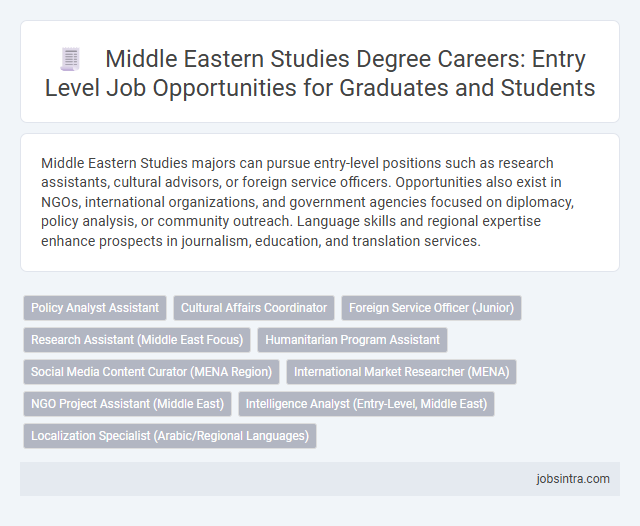 Middle Eastern Studies Degree Careers: Entry Level Job Opportunities for Graduates and Students

Middle Eastern Studies majors can pursue entry-level positions such as research assistants, cultural advisors, or foreign service officers. Opportunities also exist in NGOs, international organizations, and government agencies focused on diplomacy, policy analysis, or community outreach. Language skills and regional expertise enhance prospects in journalism, education, and translation services.

Policy Analyst Assistant

Cultural Affairs Coordinator

Foreign Service Officer (Junior)

Research Assistant (Middle East Focus)

Humanitarian Program Assistant

Social Media Content Curator (MENA Region)

International Market Researcher (MENA)

NGO Project Assistant (Middle East)

Intelligence Analyst (Entry-Level, Middle East)

Localization Specialist (Arabic/Regional Languages)

jobsintra.com