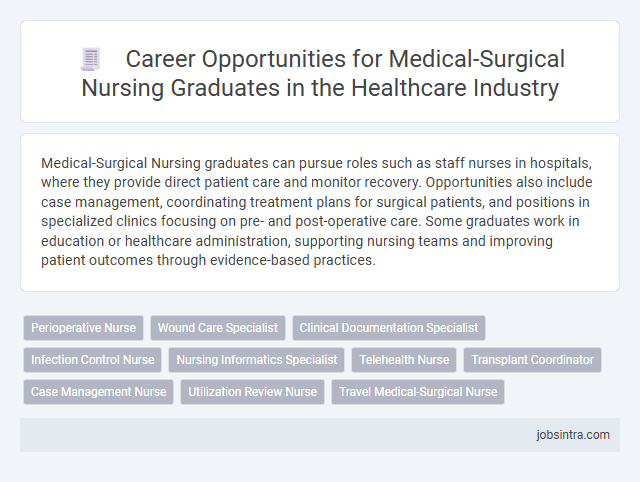 Career Opportunities for Medical-Surgical Nursing Graduates in the Healthcare Industry

Medical-Surgical Nursing graduates can pursue roles such as staff nurses in hospitals, where they provide direct patient care and monitor recovery. Opportunities also include case management, coordinating treatment plans for surgical patients, and positions in specialized clinics focusing on pre- and post-operative care. Some graduates work in education or healthcare administration, supporting nursing teams and improving patient outcomes through evidence-based practices.

Perioperative Nurse
Wound Care Specialist
Clinical Documentation Specialist
Infection Control Nurse
Nursing Informatics Specialist
Telehealth Nurse
Transplant Coordinator
Case Management Nurse
Utilization Review Nurse
Travel Medical-Surgical Nurse

jobsintra.com