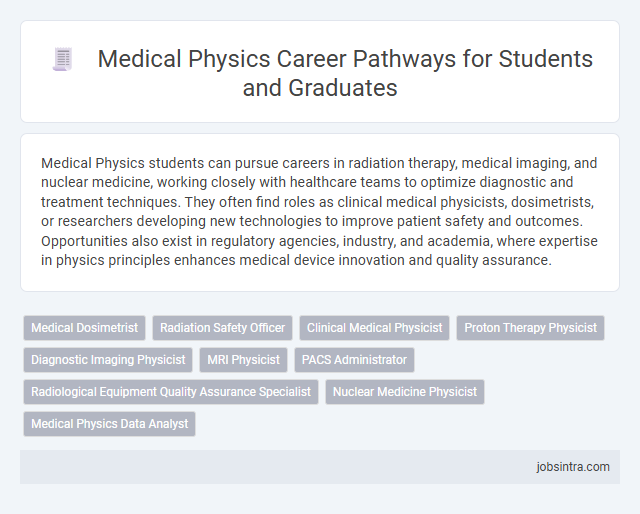 Medical Physics Career Pathways for Students and Graduates

Medical Physics students can pursue careers in radiation therapy, medical imaging, and nuclear medicine, working closely with healthcare teams to optimize diagnostic and treatment techniques. They often find roles as clinical medical physicists, dosimetrists, or researchers developing new technologies to improve patient safety and outcomes. Opportunities also exist in regulatory agencies, industry, and academia, where expertise in physics principles enhances medical device innovation and quality assurance.

Medical Dosimetrist
Radiation Safety Officer
Clinical Medical Physicist
Proton Therapy Physicist
Diagnostic Imaging Physicist
MRI Physicist
PACS Administrator
Radiological Equipment Quality Assurance Specialist
Nuclear Medicine Physicist
Medical Physics Data Analyst

jobsintra.com