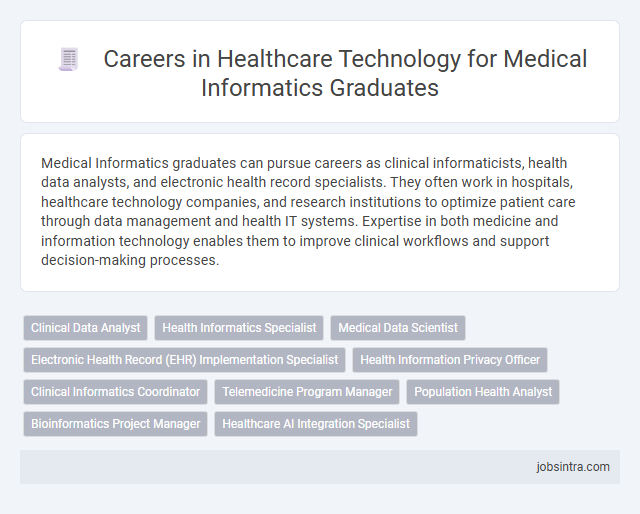 Careers in Healthcare Technology for Medical Informatics Graduates

Medical Informatics graduates can pursue careers as clinical informaticists, health data analysts, and electronic health record specialists. They often work in hospitals, healthcare technology companies, and research institutions to optimize patient care through data management and health IT systems. Expertise in both medicine and information technology enables them to improve clinical workflows and support decision-making processes.

Clinical Data Analyst
Health Informatics Specialist
Medical Data Scientist
Electronic Health Record (EHR) Implementation Specialist
Health Information Privacy Officer
Clinical Informatics Coordinator
Telemedicine Program Manager
Population Health Analyst
Bioinformatics Project Manager
Healthcare AI Integration Specialist

jobsintra.com