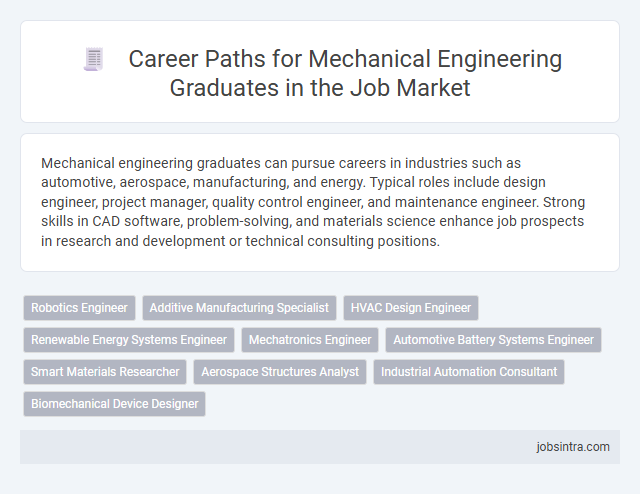 Career Paths for Mechanical Engineering Graduates in the Job Market

Mechanical engineering graduates can pursue careers in industries such as automotive, aerospace, manufacturing, and energy. Typical roles include design engineer, project manager, quality control engineer, and maintenance engineer. Strong skills in CAD software, problem-solving, and materials science enhance job prospects in research and development or technical consulting positions.

Robotics Engineer
Additive Manufacturing Specialist
HVAC Design Engineer
Renewable Energy Systems Engineer
Mechatronics Engineer
Automotive Battery Systems Engineer
Smart Materials Researcher
Aerospace Structures Analyst
Industrial Automation Consultant
Biomechanical Device Designer

jobsintra.com