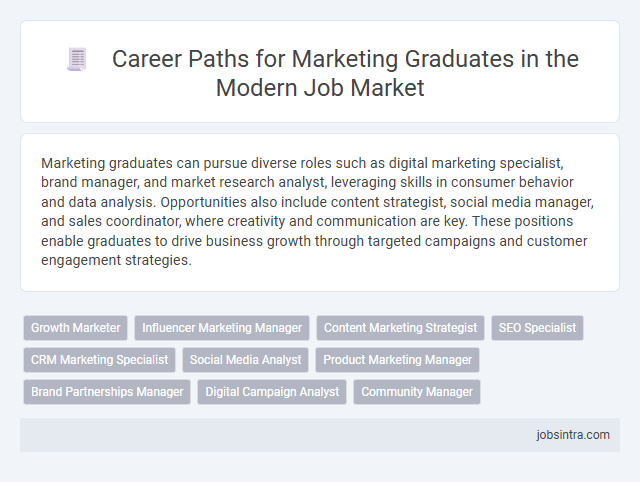 Career Paths for Marketing Graduates in the Modern Job Market

Marketing graduates can pursue diverse roles such as digital marketing specialist, brand manager, and market research analyst, leveraging skills in consumer behavior and data analysis. Opportunities also include content strategist, social media manager, and sales coordinator, where creativity and communication are key. These positions enable graduates to drive business growth through targeted campaigns and customer engagement strategies.

Growth Marketer
Influencer Marketing Manager
Content Marketing Strategist
SEO Specialist
CRM Marketing Specialist
Social Media Analyst
Product Marketing Manager
Brand Partnerships Manager
Digital Campaign Analyst
Community Manager

jobsintra.com