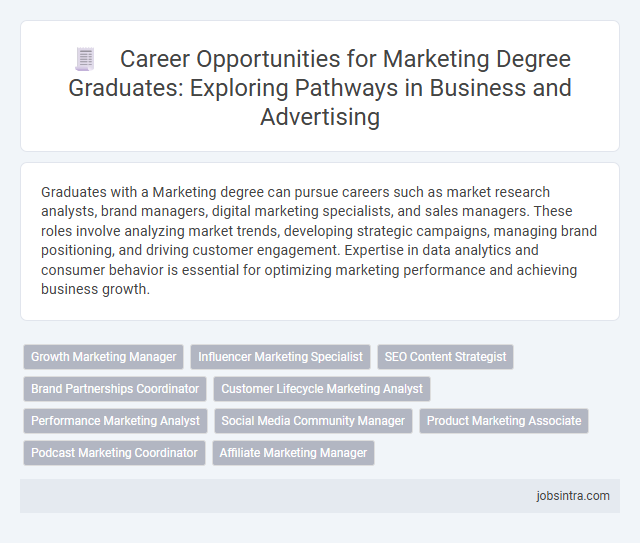 Career Opportunities for Marketing Degree Graduates: Exploring Pathways in Business and Advertising

Graduates with a Marketing degree can pursue careers such as market research analysts, brand managers, digital marketing specialists, and sales managers. These roles involve analyzing market trends, developing strategic campaigns, managing brand positioning, and driving customer engagement. Expertise in data analytics and consumer behavior is essential for optimizing marketing performance and achieving business growth.

Growth Marketing Manager
Influencer Marketing Specialist
SEO Content Strategist
Brand Partnerships Coordinator
Customer Lifecycle Marketing Analyst
Performance Marketing Analyst
Social Media Community Manager
Product Marketing Associate
Podcast Marketing Coordinator
Affiliate Marketing Manager

jobsintra.com