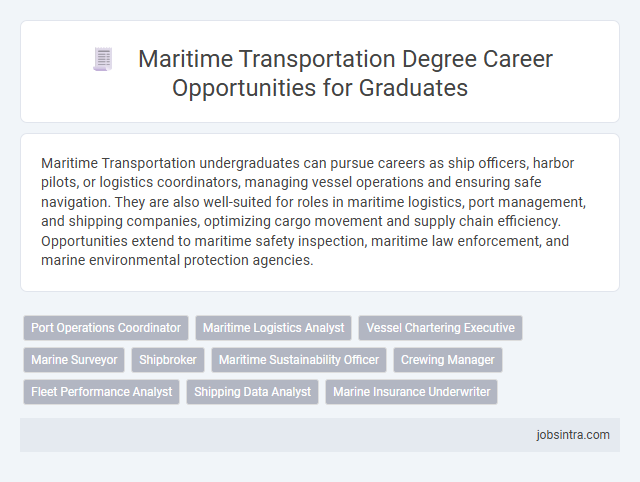 Maritime Transportation Degree Career Opportunities for Graduates

Maritime Transportation undergraduates can pursue careers as ship officers, harbor pilots, or logistics coordinators, managing vessel operations and ensuring safe navigation. They are also well-suited for roles in maritime logistics, port management, and shipping companies, optimizing cargo movement and supply chain efficiency. Opportunities extend to maritime safety inspection, maritime law enforcement, and marine environmental protection agencies.

Port Operations Coordinator
Maritime Logistics Analyst
Vessel Chartering Executive
Marine Surveyor
Shipbroker
Maritime Sustainability Officer
Crewing Manager
Fleet Performance Analyst
Shipping Data Analyst
Marine Insurance Underwriter

jobsintra.com