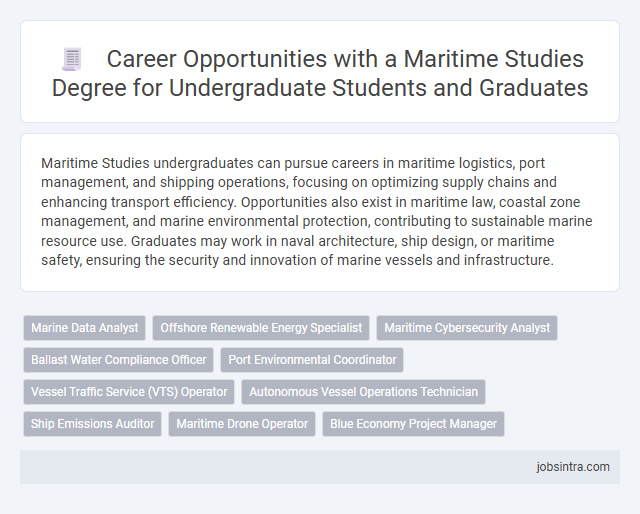 Career Opportunities with a Maritime Studies Degree for Undergraduate Students and Graduates

Maritime Studies undergraduates can pursue careers in maritime logistics, port management, and shipping operations, focusing on optimizing supply chains and enhancing transport efficiency. Opportunities also exist in maritime law, coastal zone management, and marine environmental protection, contributing to sustainable marine resource use. Graduates may work in naval architecture, ship design, or maritime safety, ensuring the security and innovation of marine vessels and infrastructure.

Marine Data Analyst
Offshore Renewable Energy Specialist
Maritime Cybersecurity Analyst
Ballast Water Compliance Officer
Port Environmental Coordinator
Vessel Traffic Service (VTS) Operator
Autonomous Vessel Operations Technician
Ship Emissions Auditor
Maritime Drone Operator
Blue Economy Project Manager

jobsintra.com