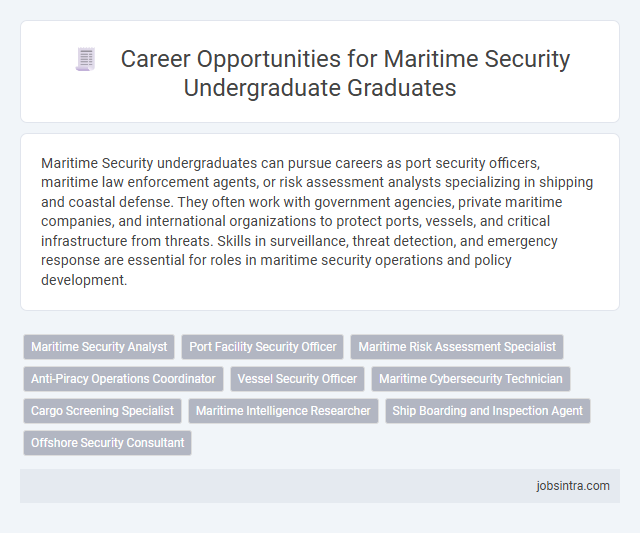 Career Opportunities for Maritime Security Undergraduate Graduates

Maritime Security undergraduates can pursue careers as port security officers, maritime law enforcement agents, or risk assessment analysts specializing in shipping and coastal defense. They often work with government agencies, private maritime companies, and international organizations to protect ports, vessels, and critical infrastructure from threats. Skills in surveillance, threat detection, and emergency response are essential for roles in maritime security operations and policy development.

Maritime Security Analyst
Port Facility Security Officer
Maritime Risk Assessment Specialist
Anti-Piracy Operations Coordinator
Vessel Security Officer
Maritime Cybersecurity Technician
Cargo Screening Specialist
Maritime Intelligence Researcher
Ship Boarding and Inspection Agent
Offshore Security Consultant

jobsintra.com