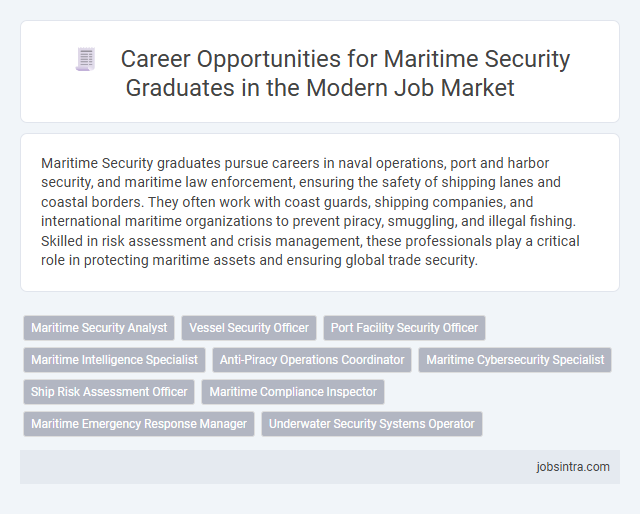 Career Opportunities for Maritime Security Graduates in the Modern Job Market

Maritime Security graduates pursue careers in naval operations, port and harbor security, and maritime law enforcement, ensuring the safety of shipping lanes and coastal borders. They often work with coast guards, shipping companies, and international maritime organizations to prevent piracy, smuggling, and illegal fishing. Skilled in risk assessment and crisis management, these professionals play a critical role in protecting maritime assets and ensuring global trade security.

Maritime Security Analyst
Vessel Security Officer
Port Facility Security Officer
Maritime Intelligence Specialist
Anti-Piracy Operations Coordinator
Maritime Cybersecurity Specialist
Ship Risk Assessment Officer
Maritime Compliance Inspector
Maritime Emergency Response Manager
Underwater Security Systems Operator

jobsintra.com