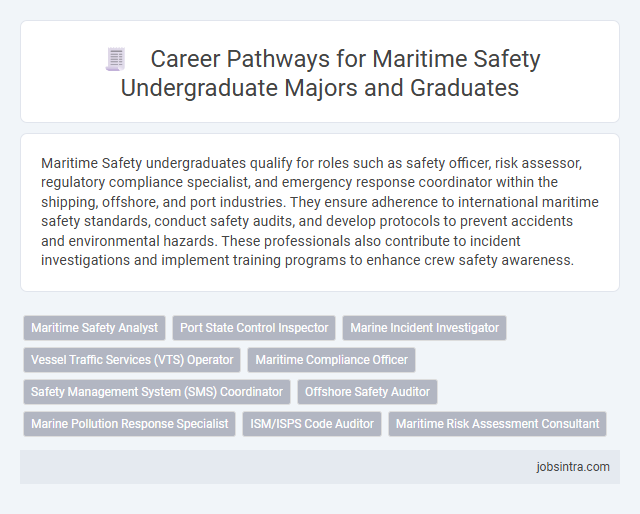 Career Pathways for Maritime Safety Undergraduate Majors and Graduates

Maritime Safety undergraduates qualify for roles such as safety officer, risk assessor, regulatory compliance specialist, and emergency response coordinator within the shipping, offshore, and port industries. They ensure adherence to international maritime safety standards, conduct safety audits, and develop protocols to prevent accidents and environmental hazards. These professionals also contribute to incident investigations and implement training programs to enhance crew safety awareness.

Maritime Safety Analyst
Port State Control Inspector
Marine Incident Investigator
Vessel Traffic Services (VTS) Operator
Maritime Compliance Officer
Safety Management System (SMS) Coordinator
Offshore Safety Auditor
Marine Pollution Response Specialist
ISM/ISPS Code Auditor
Maritime Risk Assessment Consultant

jobsintra.com