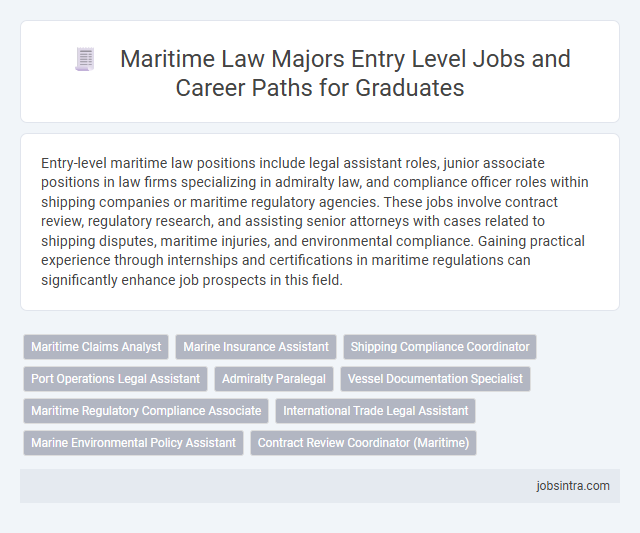 Maritime Law Majors Entry Level Jobs and Career Paths for Graduates

Entry-level maritime law positions include legal assistant roles, junior associate positions in law firms specializing in admiralty law, and compliance officer roles within shipping companies or maritime regulatory agencies. These jobs involve contract review, regulatory research, and assisting senior attorneys with cases related to shipping disputes, maritime injuries, and environmental compliance. Gaining practical experience through internships and certifications in maritime regulations can significantly enhance job prospects in this field.

Maritime Claims Analyst
Marine Insurance Assistant
Shipping Compliance Coordinator
Port Operations Legal Assistant
Admiralty Paralegal
Vessel Documentation Specialist
Maritime Regulatory Compliance Associate
International Trade Legal Assistant
Marine Environmental Policy Assistant
Contract Review Coordinator (Maritime)

jobsintra.com