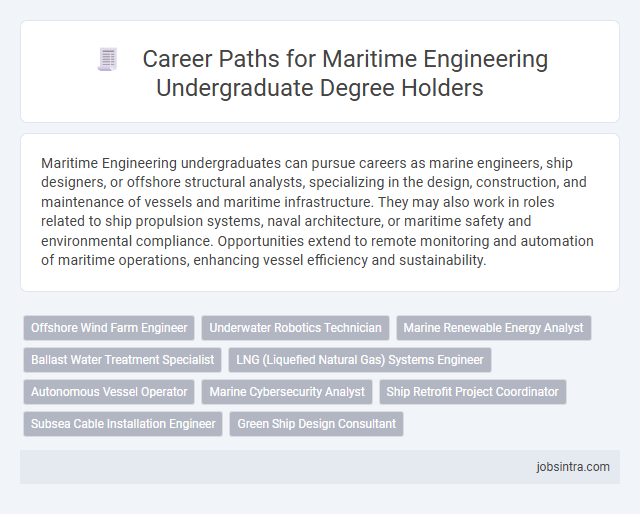 Career Paths for Maritime Engineering Undergraduate Degree Holders

Maritime Engineering undergraduates can pursue careers as marine engineers, ship designers, or offshore structural analysts, specializing in the design, construction, and maintenance of vessels and maritime infrastructure. They may also work in roles related to ship propulsion systems, naval architecture, or maritime safety and environmental compliance. Opportunities extend to remote monitoring and automation of maritime operations, enhancing vessel efficiency and sustainability.

Offshore Wind Farm Engineer
Underwater Robotics Technician
Marine Renewable Energy Analyst
Ballast Water Treatment Specialist
LNG (Liquefied Natural Gas) Systems Engineer
Autonomous Vessel Operator
Marine Cybersecurity Analyst
Ship Retrofit Project Coordinator
Subsea Cable Installation Engineer
Green Ship Design Consultant

jobsintra.com