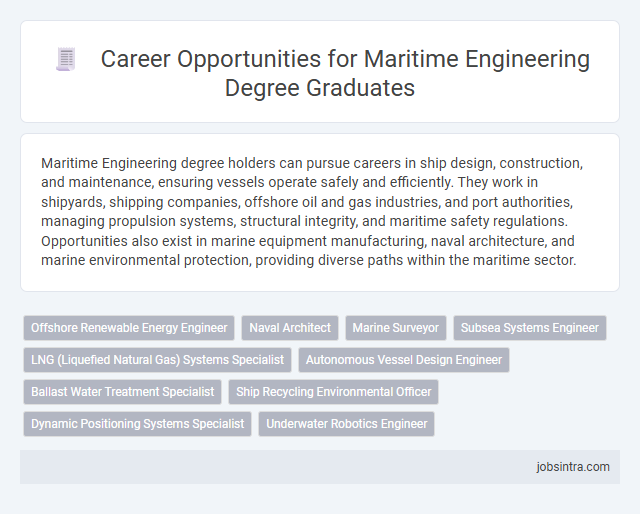 Career Opportunities for Maritime Engineering Degree Graduates

Maritime Engineering degree holders can pursue careers in ship design, construction, and maintenance, ensuring vessels operate safely and efficiently. They work in shipyards, shipping companies, offshore oil and gas industries, and port authorities, managing propulsion systems, structural integrity, and maritime safety regulations. Opportunities also exist in marine equipment manufacturing, naval architecture, and marine environmental protection, providing diverse paths within the maritime sector.

Offshore Renewable Energy Engineer
Naval Architect
Marine Surveyor
Subsea Systems Engineer
LNG (Liquefied Natural Gas) Systems Specialist
Autonomous Vessel Design Engineer
Ballast Water Treatment Specialist
Ship Recycling Environmental Officer
Dynamic Positioning Systems Specialist
Underwater Robotics Engineer

jobsintra.com