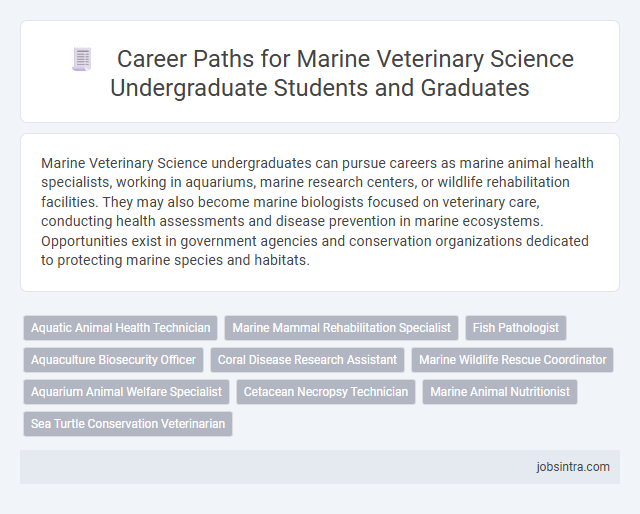 Career Paths for Marine Veterinary Science Undergraduate Students and Graduates

Marine Veterinary Science undergraduates can pursue careers as marine animal health specialists, working in aquariums, marine research centers, or wildlife rehabilitation facilities. They may also become marine biologists focused on veterinary care, conducting health assessments and disease prevention in marine ecosystems. Opportunities exist in government agencies and conservation organizations dedicated to protecting marine species and habitats.

Aquatic Animal Health Technician
Marine Mammal Rehabilitation Specialist
Fish Pathologist
Aquaculture Biosecurity Officer
Coral Disease Research Assistant
Marine Wildlife Rescue Coordinator
Aquarium Animal Welfare Specialist
Cetacean Necropsy Technician
Marine Animal Nutritionist
Sea Turtle Conservation Veterinarian

jobsintra.com