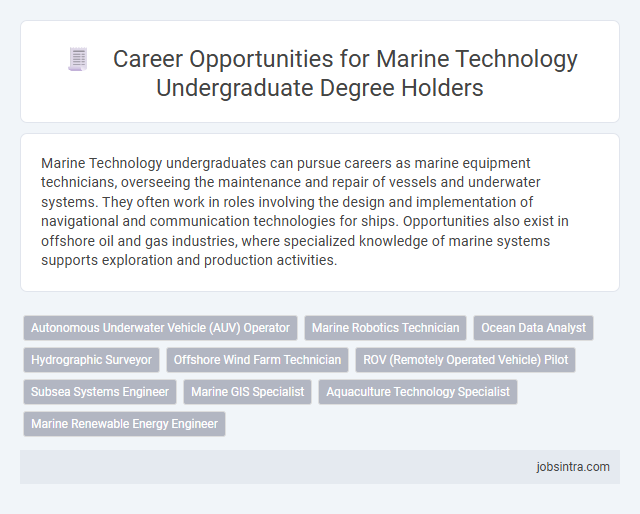 Career Opportunities for Marine Technology Undergraduate Degree Holders

Marine Technology undergraduates can pursue careers as marine equipment technicians, overseeing the maintenance and repair of vessels and underwater systems. They often work in roles involving the design and implementation of navigational and communication technologies for ships. Opportunities also exist in offshore oil and gas industries, where specialized knowledge of marine systems supports exploration and production activities.

Autonomous Underwater Vehicle (AUV) Operator
Marine Robotics Technician
Ocean Data Analyst
Hydrographic Surveyor
Offshore Wind Farm Technician
ROV (Remotely Operated Vehicle) Pilot
Subsea Systems Engineer
Marine GIS Specialist
Aquaculture Technology Specialist
Marine Renewable Energy Engineer

jobsintra.com