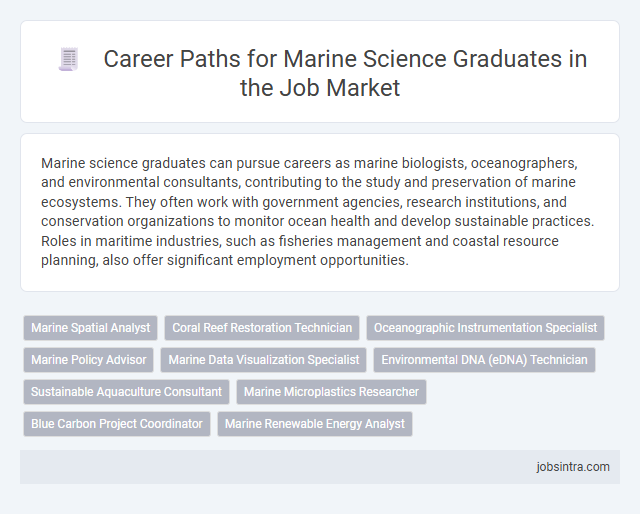 Career Paths for Marine Science Graduates in the Job Market

Marine science graduates can pursue careers as marine biologists, oceanographers, and environmental consultants, contributing to the study and preservation of marine ecosystems. They often work with government agencies, research institutions, and conservation organizations to monitor ocean health and develop sustainable practices. Roles in maritime industries, such as fisheries management and coastal resource planning, also offer significant employment opportunities.

Marine Spatial Analyst
Coral Reef Restoration Technician
Oceanographic Instrumentation Specialist
Marine Policy Advisor
Marine Data Visualization Specialist
Environmental DNA (eDNA) Technician
Sustainable Aquaculture Consultant
Marine Microplastics Researcher
Blue Carbon Project Coordinator
Marine Renewable Energy Analyst

jobsintra.com