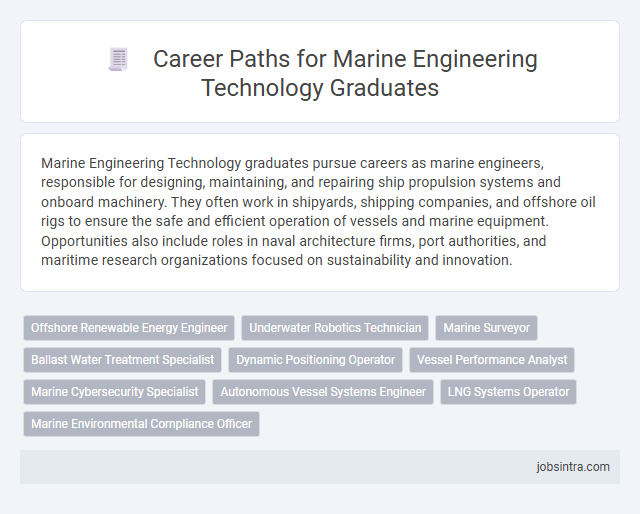 Career Paths for Marine Engineering Technology Graduates

Marine Engineering Technology graduates pursue careers as marine engineers, responsible for designing, maintaining, and repairing ship propulsion systems and onboard machinery. They often work in shipyards, shipping companies, and offshore oil rigs to ensure the safe and efficient operation of vessels and marine equipment. Opportunities also include roles in naval architecture firms, port authorities, and maritime research organizations focused on sustainability and innovation.

Offshore Renewable Energy Engineer
Underwater Robotics Technician
Marine Surveyor
Ballast Water Treatment Specialist
Dynamic Positioning Operator
Vessel Performance Analyst
Marine Cybersecurity Specialist
Autonomous Vessel Systems Engineer
LNG Systems Operator
Marine Environmental Compliance Officer

jobsintra.com