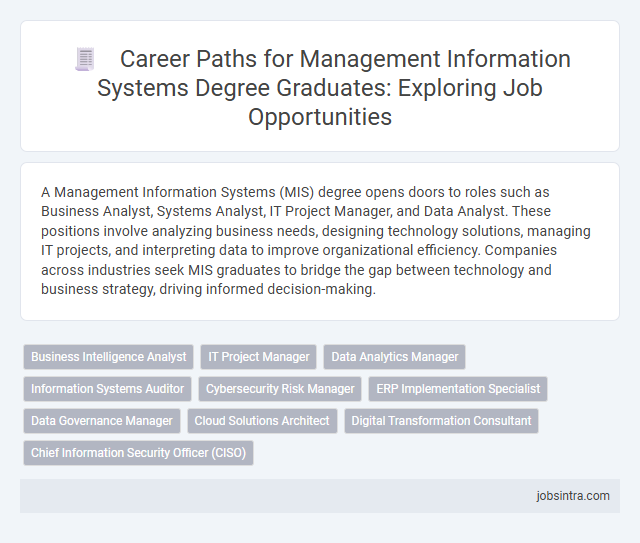 Career Paths for Management Information Systems Degree Graduates: Exploring Job Opportunities

A Management Information Systems (MIS) degree opens doors to roles such as Business Analyst, Systems Analyst, IT Project Manager, and Data Analyst. These positions involve analyzing business needs, designing technology solutions, managing IT projects, and interpreting data to improve organizational efficiency. Companies across industries seek MIS graduates to bridge the gap between technology and business strategy, driving informed decision-making.

Business Intelligence Analyst
IT Project Manager
Data Analytics Manager
Information Systems Auditor
Cybersecurity Risk Manager
ERP Implementation Specialist
Data Governance Manager
Cloud Solutions Architect
Digital Transformation Consultant
Chief Information Security Officer (CISO)

jobsintra.com